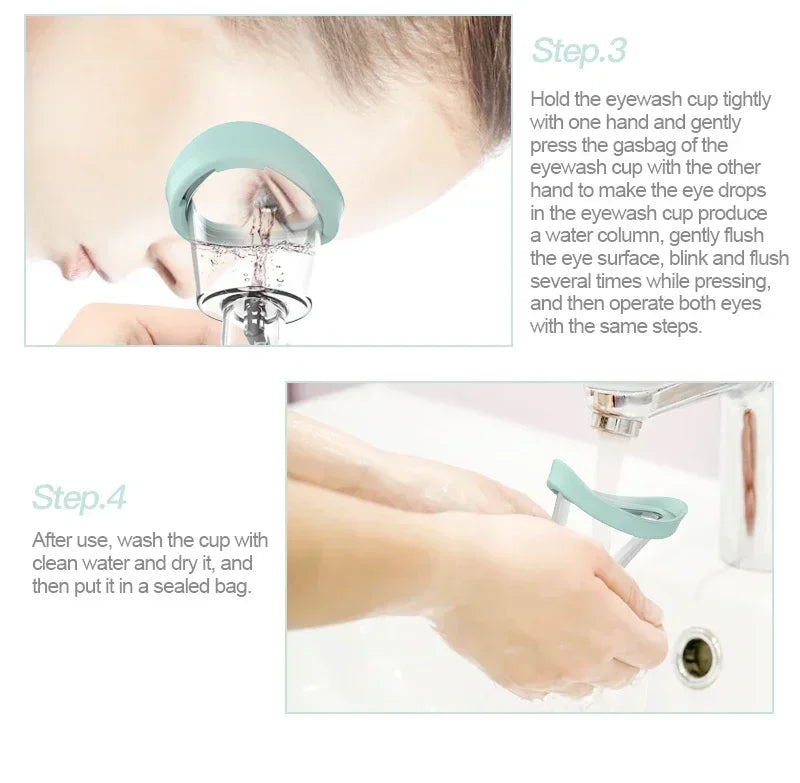 Step.3

Hold the eyewash cup tightly with one hand and gently press the gasbag of the eyewash cup with the other hand to make the eye drops in the eyewash cup produce a water column, gently flush the eye surface, blink and flush several times while pressing, and then operate both eyes with the same steps.

Step.4

After use, wash the cup with clean water and dry it, and then put it in a sealed bag.