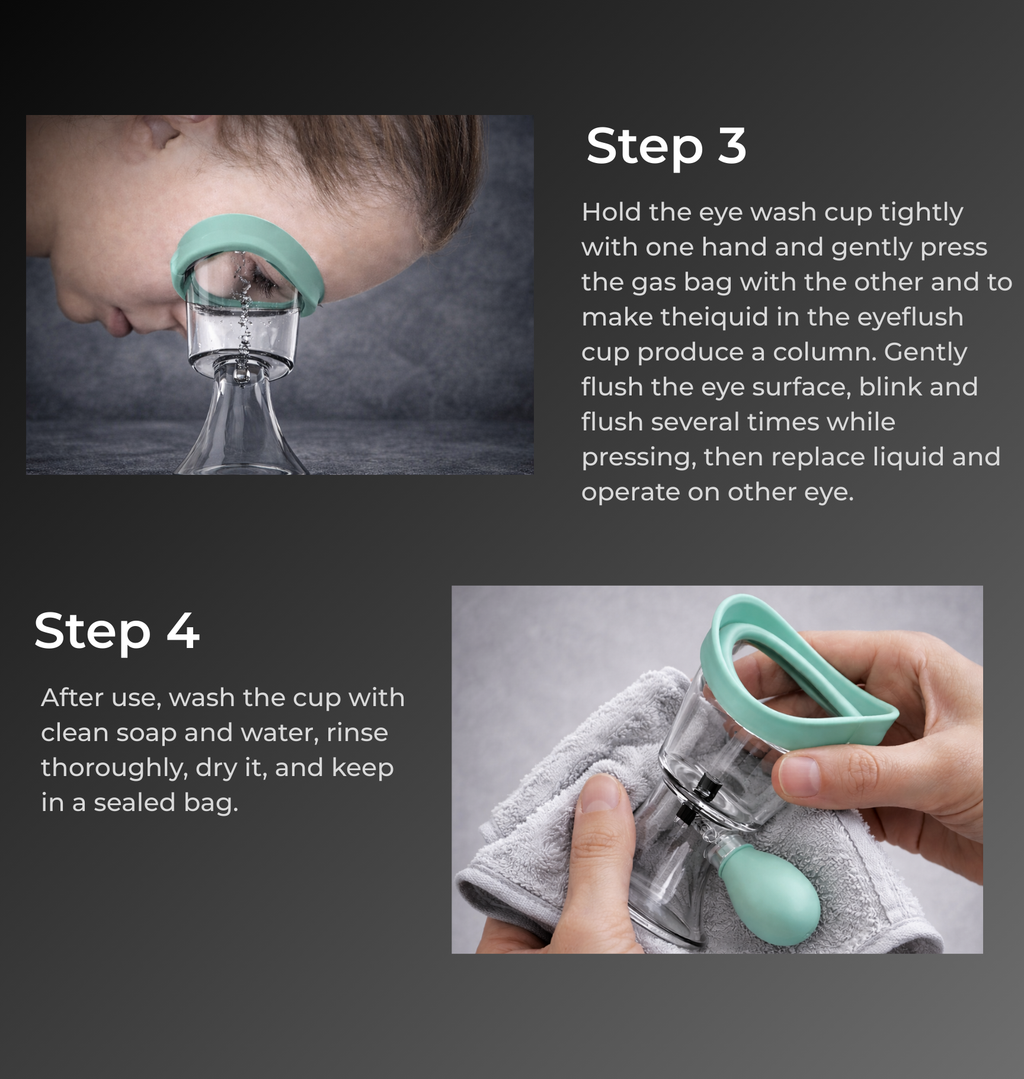 Step 3

Hold the eye wash cup tightly with one hand and gently press the gas bag with the other and to make theiquid in the eyeflush cup produce a column. Gently flush the eye surface, blink and flush several times while pressing, then replace liquid and operate on other eye.

Step 4

After use, wash the cup with clean soap and water, rinse thoroughly, dry it, and keep in a sealed bag.