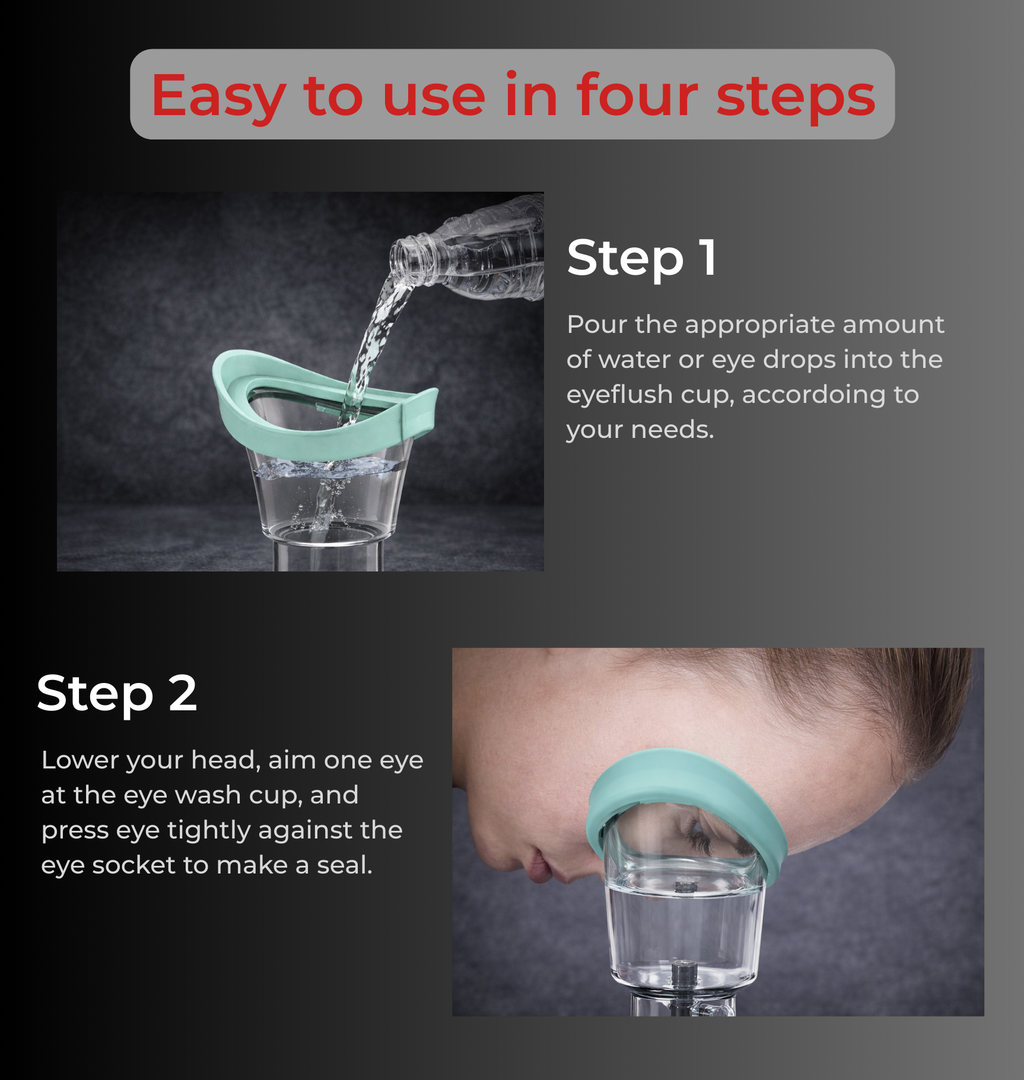 Easy to use in four steps

Step 1

Pour the appropriate amount of water or eye drops into the eyeflush cup, accordoing to your needs.

Step 2

Lower your head, aim one eye at the eye wash cup, and press eye tightly against the eye socket to make a seal.